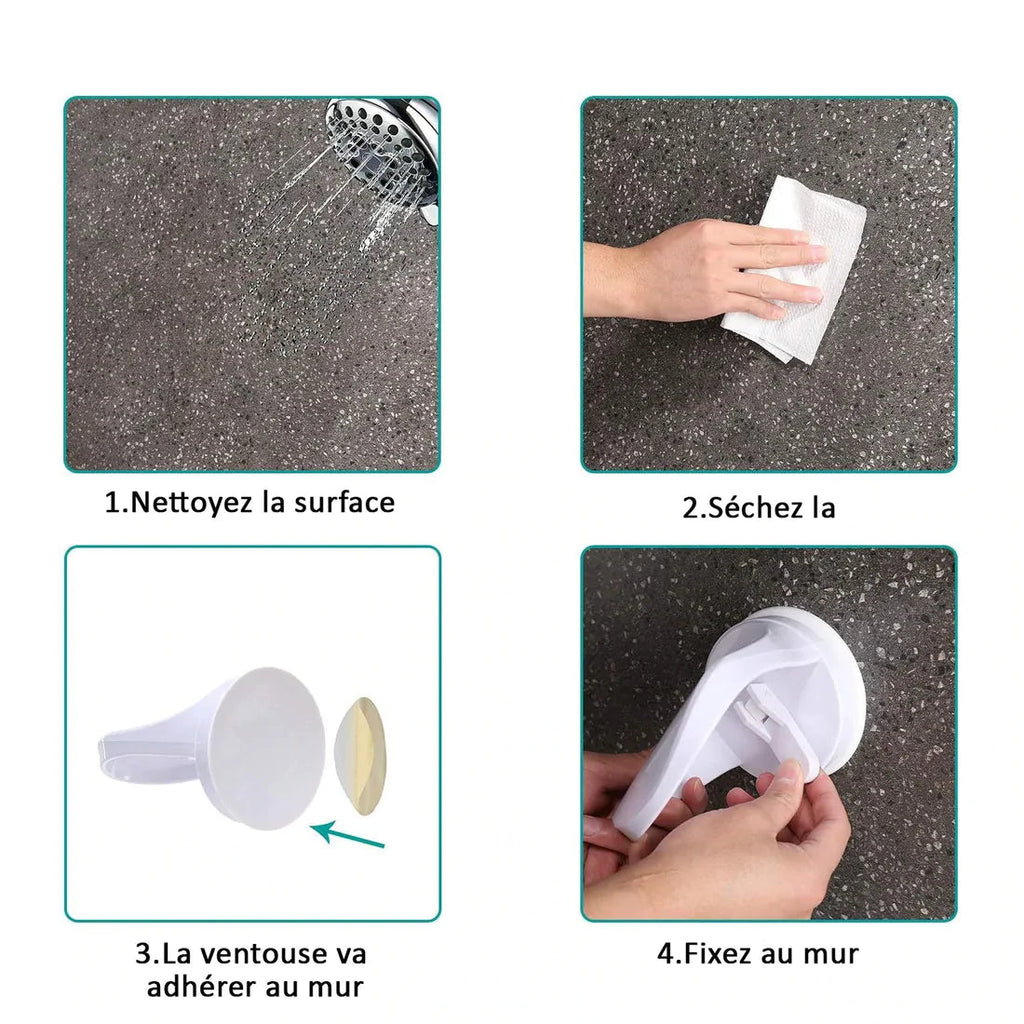 1.Nettoyez la surface

2.Séchez la

3.La ventouse va adhérer au mur

4.Fixez au mur