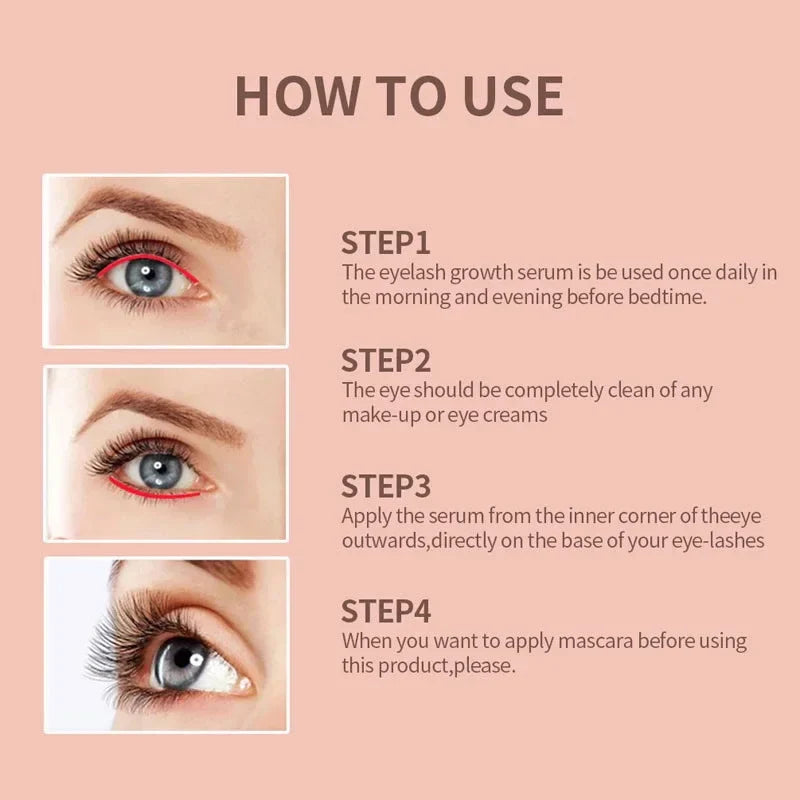 HOW TO USE

STEP1
The eyelash growth serum is be used once daily in the morning and evening before bedtime.

STEP2
The eye should be completely clean of any make-up or eye creams

STEP3
Apply the serum from the inner corner of theeye outwards,directly on the base of your eye-lashes

STEP4
When you want to apply mascara before using this product,please.