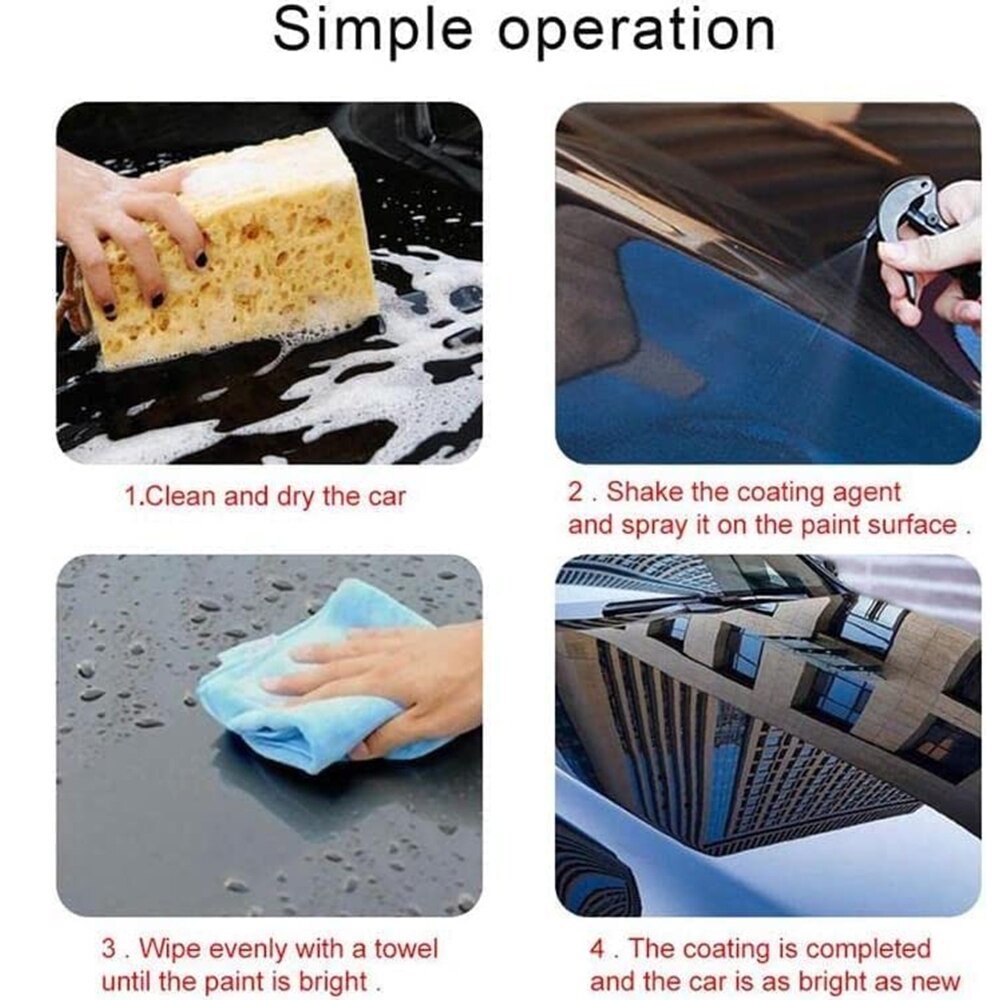 Simple operation

1.Clean and dry the car

2 . Shake the coating agent and spray it on the paint surface .

3 . Wipe evenly with a towel until the paint is bright .

4 . The coating is completed and the car is as bright as new