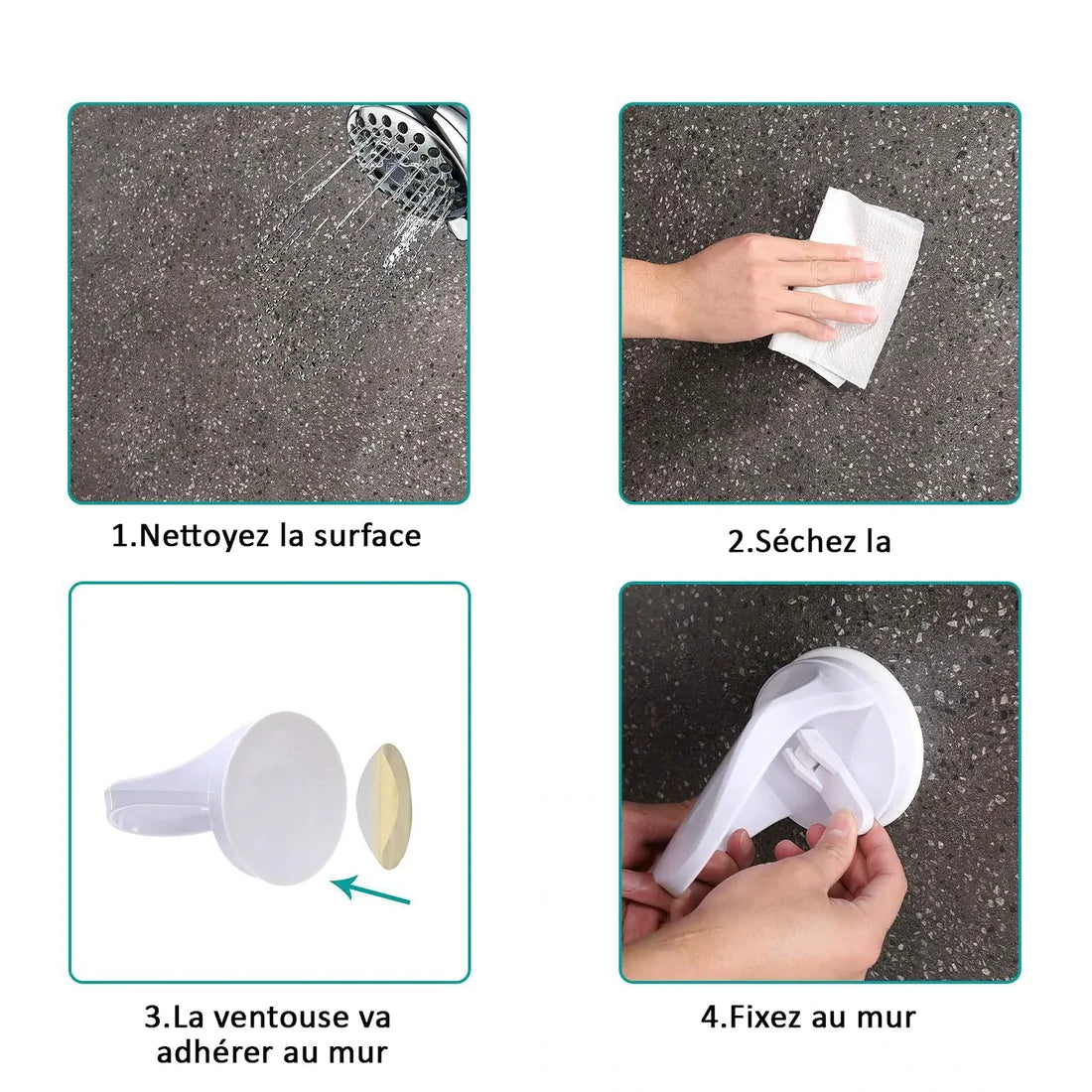 1.Nettoyez la surface

2.Séchez la

3.La ventouse va adhérer au mur

4.Fixez au mur