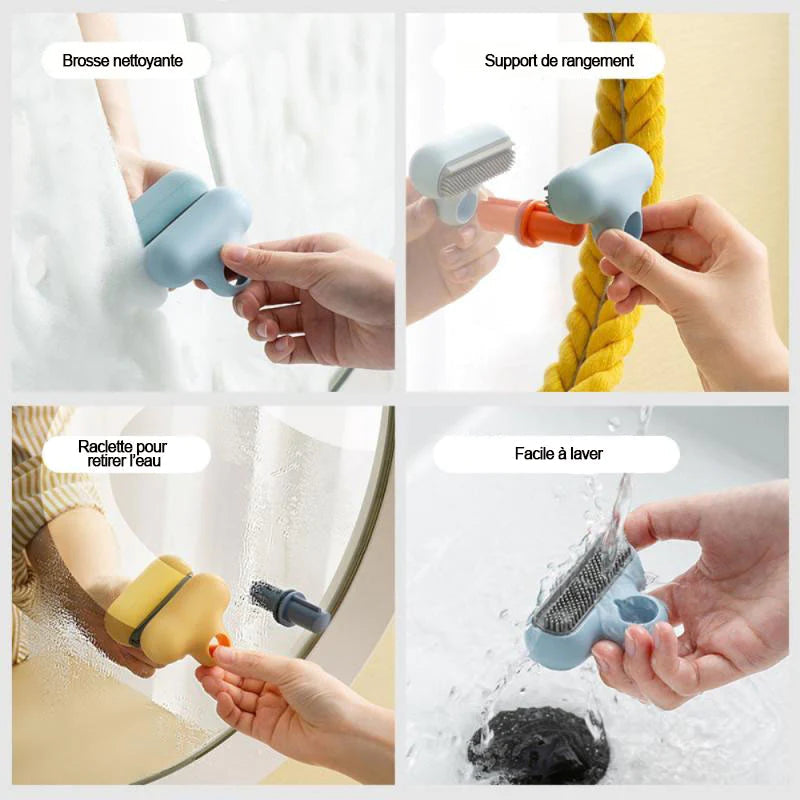 Brosse nettoyante

Support de rangement

Raclette pour retirer l'eau

Facile à laver