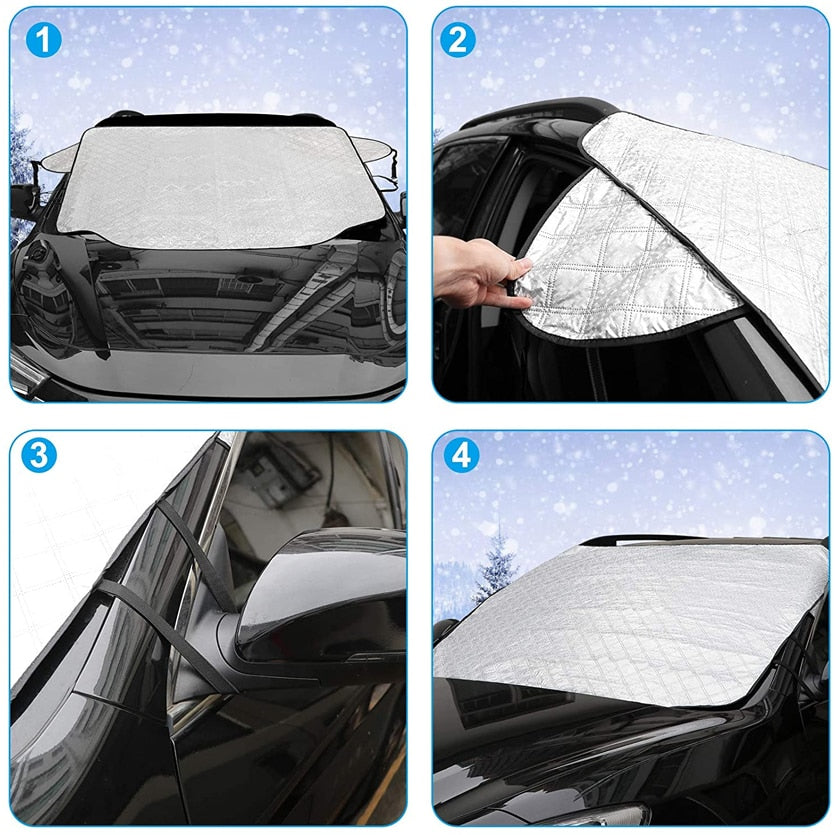 1
2
3
4