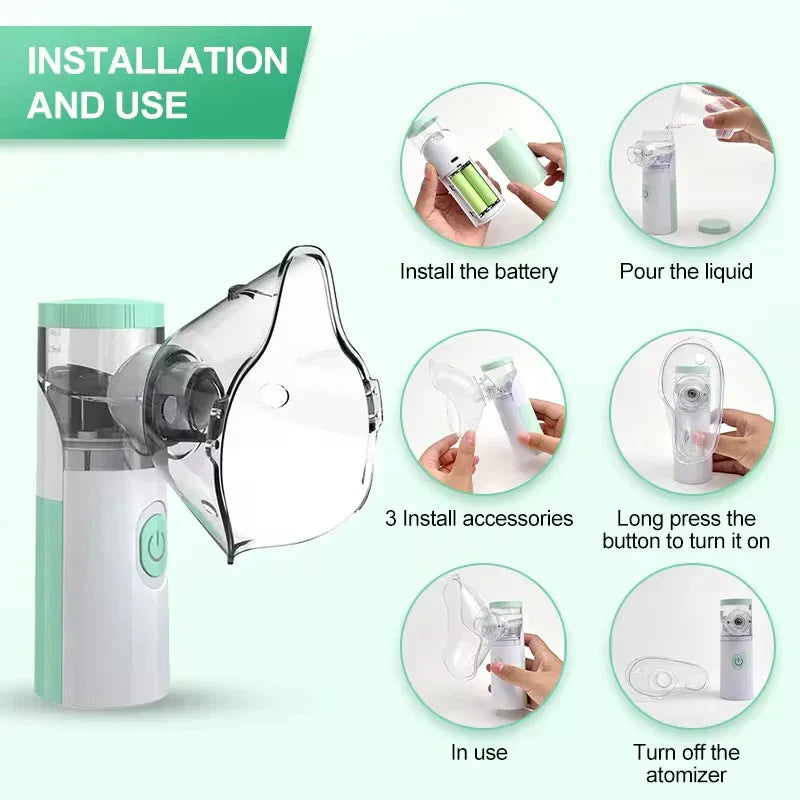 INSTALLATION AND USE

Install the battery

Pour the liquid

3 Install accessories

Long press the button to turn it on

In use

Turn off the atomizer