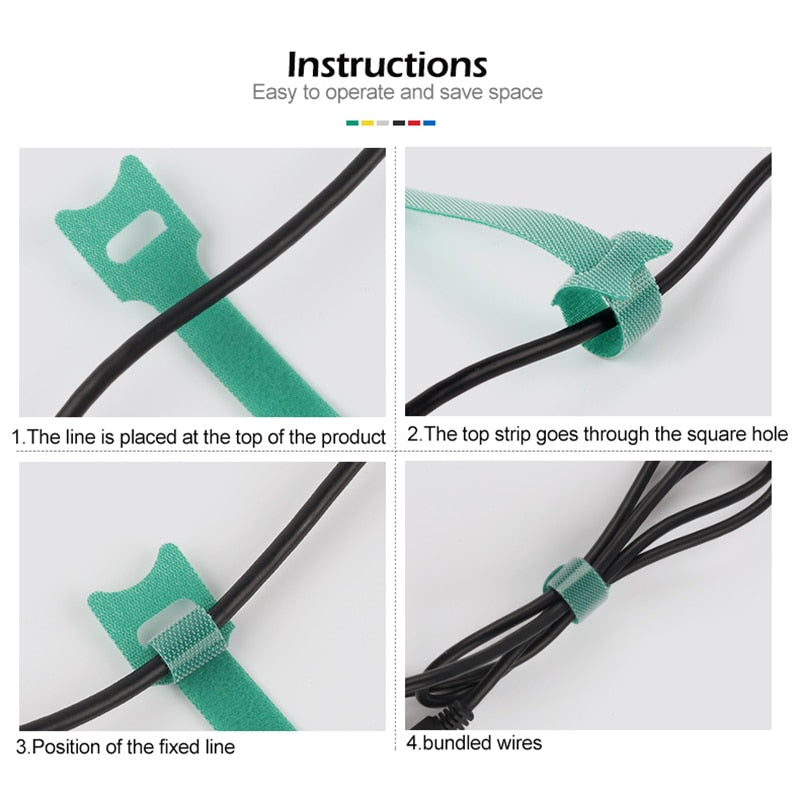 Instructions
Easy to operate and save space

1.The line is placed at the top of the product

2.The top strip goes through the square hole

3.Position of the fixed line

4.bundled wires