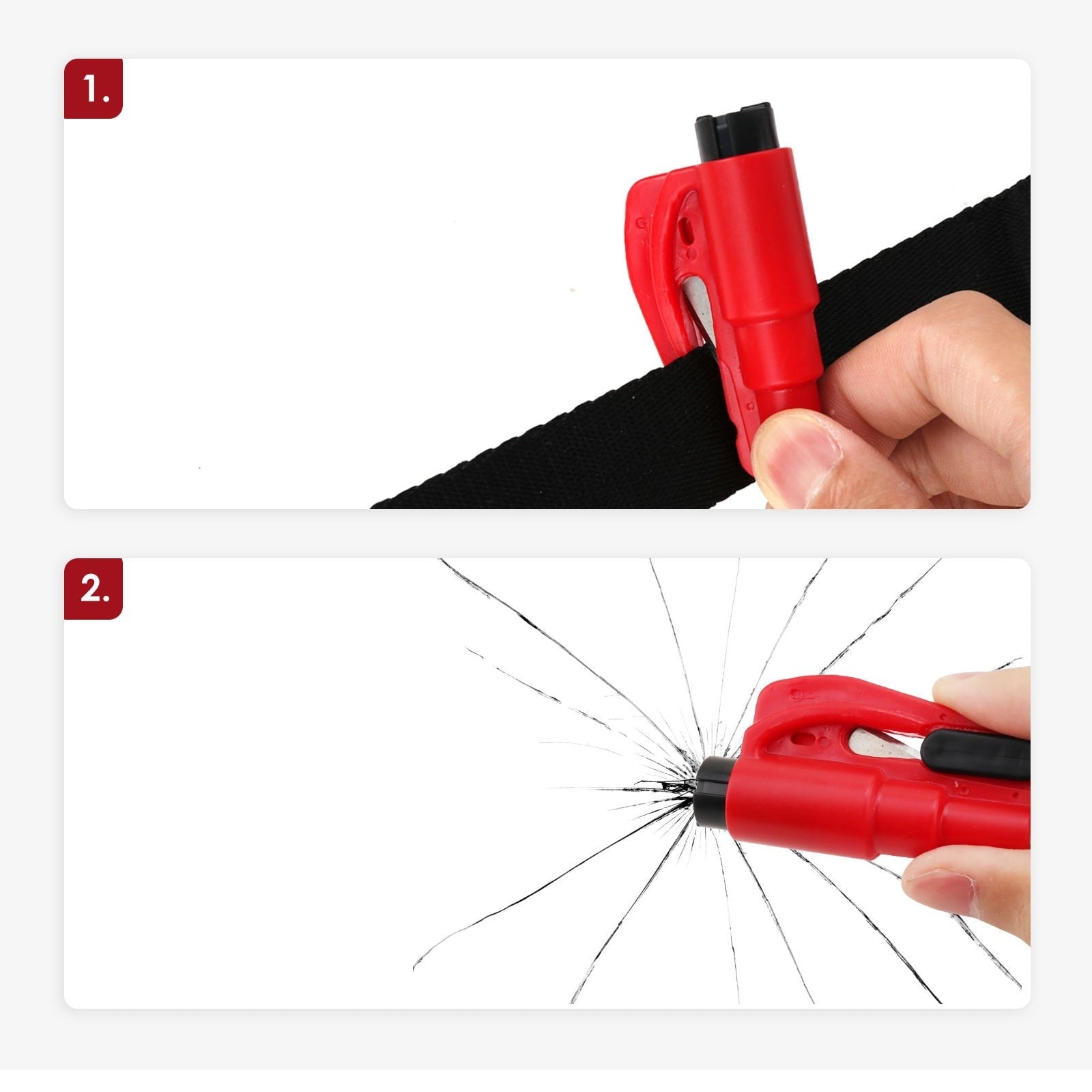 1.

2.