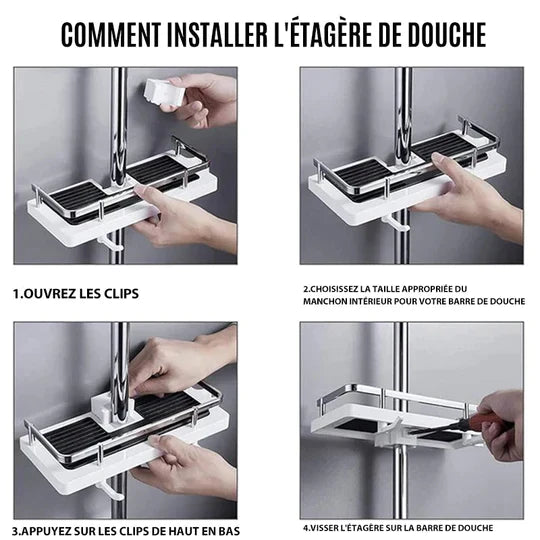 COMMENT INSTALLER L'ÉTAGÈRE DE DOUCHE

1.OUVREZ LES CLIPS

2.CHOISISSEZ LA TAILLE APPROPRIÉE DU MANCHON INTÉRIEUR POUR VOTRE BARRE DE DOUCHE

3.APPUYEZ SUR LES CLIPS DE HAUT EN BAS

4.VISSER L'ÉTAGÈRE SUR LA BARRE DE DOUCHE